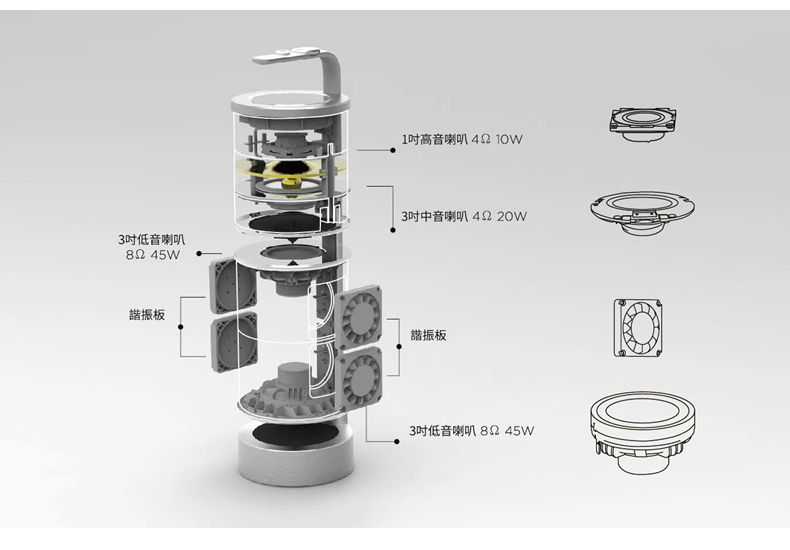 1吋高音喇叭 4Ω 10W

3吋中音喇叭 4Ω 20W

3吋低音喇叭
8Ω 45W

諧振板

諧振板

3吋低音喇叭 8Ω 45W